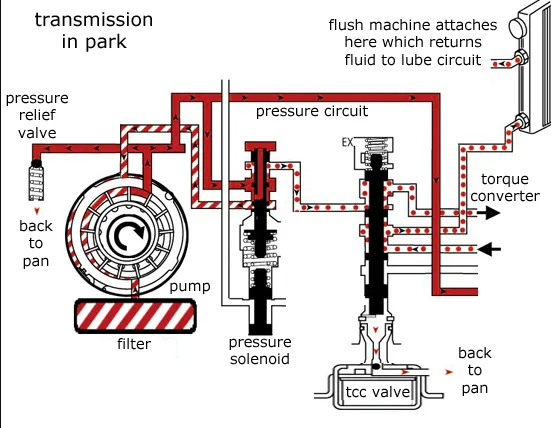 transmission in park

flush machine attaches here which returns fluid to lube circuit

pressure relief valve

pressure circuit

EX

torque converter

back to pan

pump

filter

pressure solenoid

back to pan

tcc valve